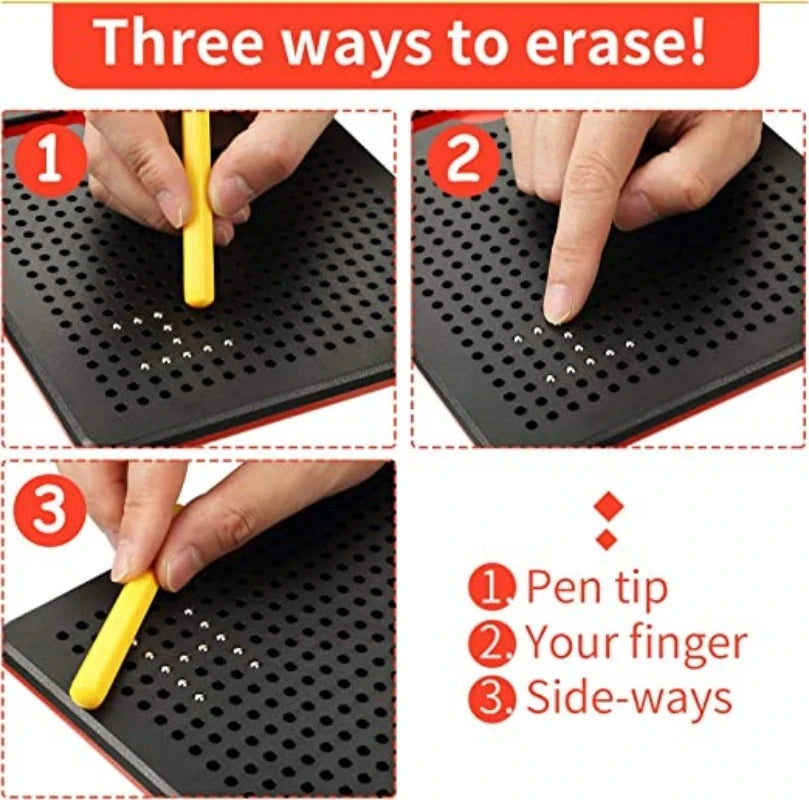 Three ways to erase!

1

2

3

1. Pen tip
2. Your finger
3. Side-ways